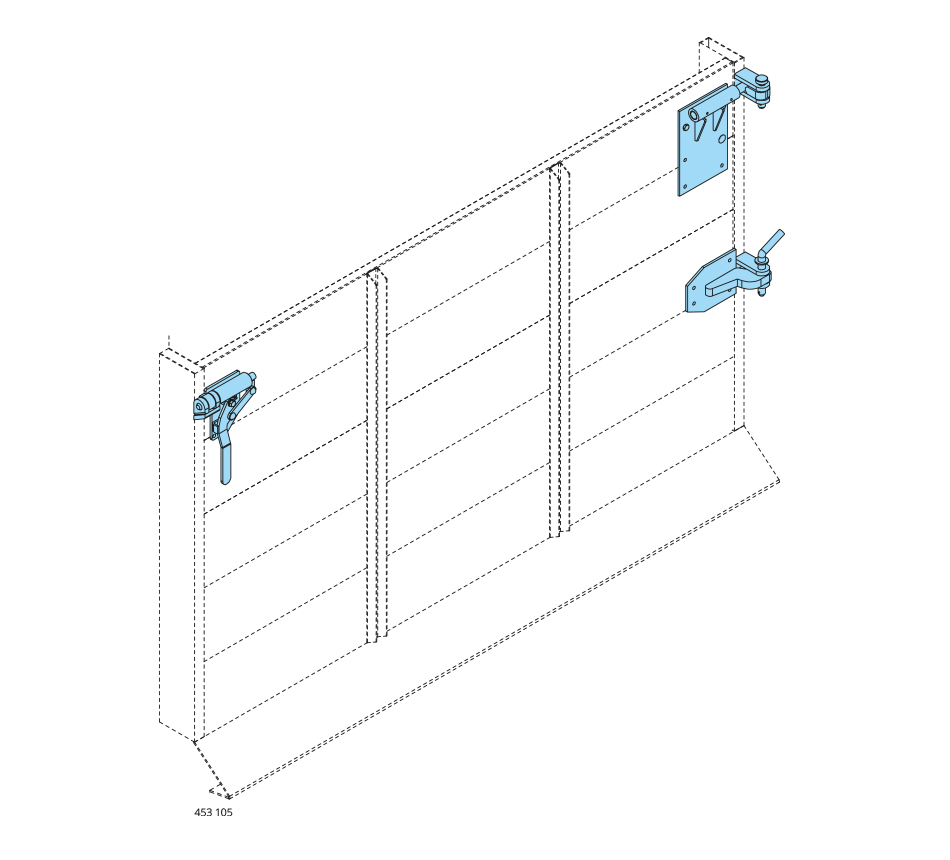 453 105