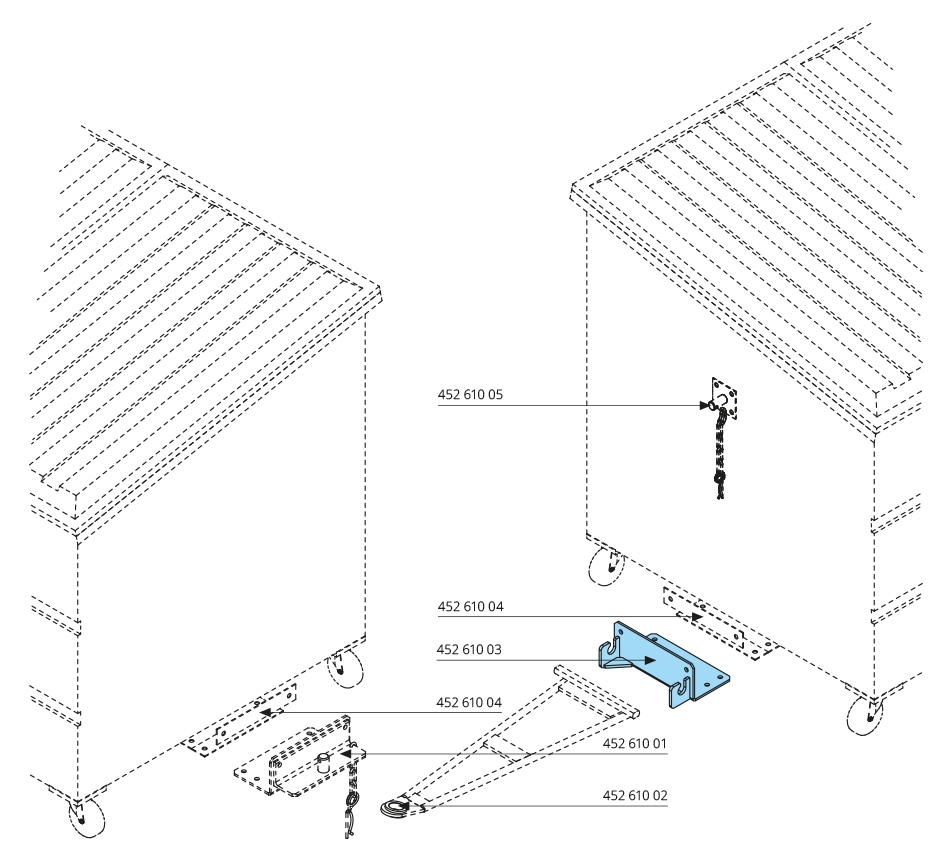 452 610 05

452 610 04

452 610 03

452 610 04

452 610 01

452 610 02