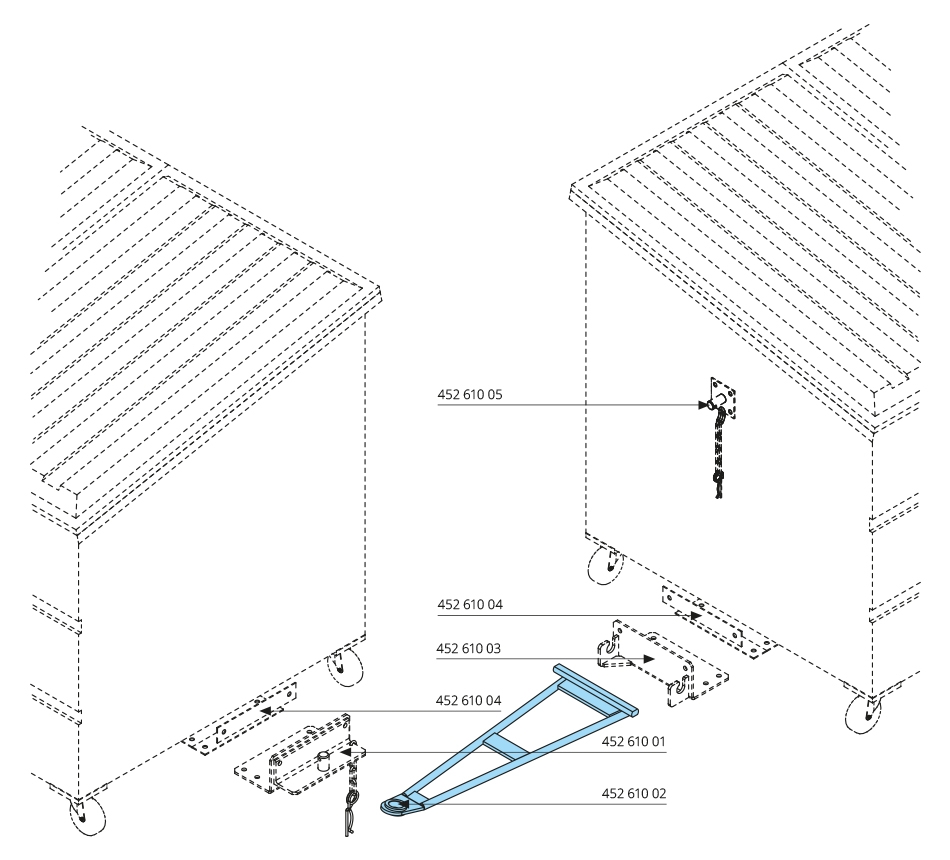 452 610 05

452 610 04

452 610 03

452 610 04

452 610 01

452 610 02