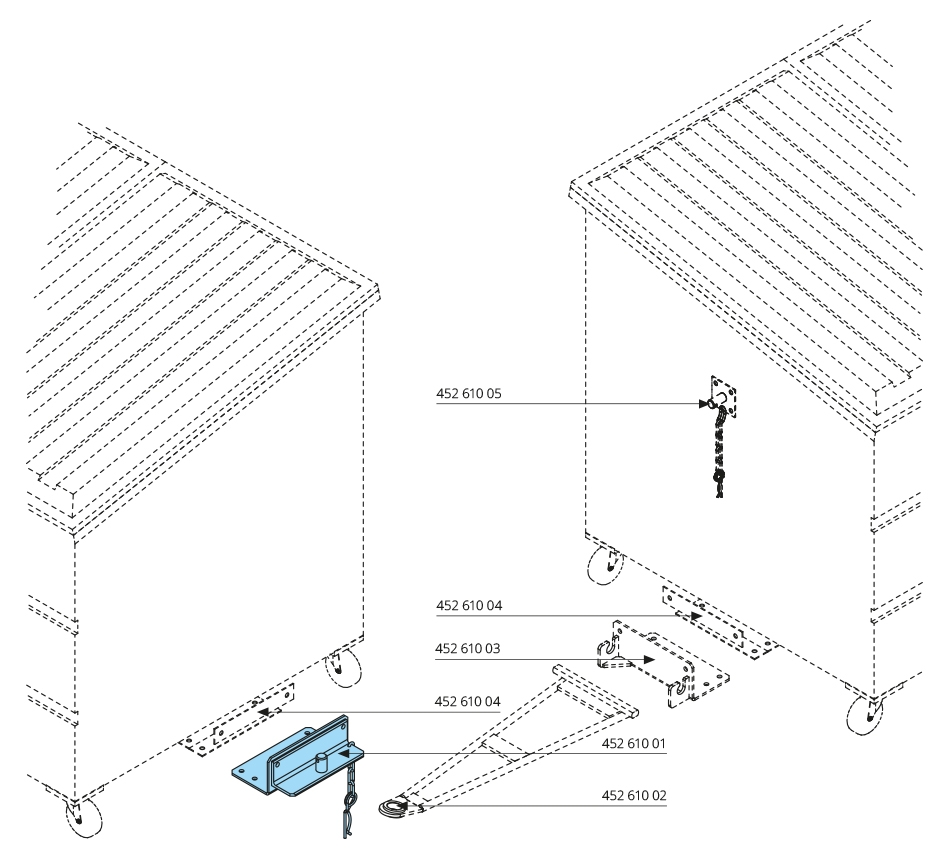 452 610 05

452 610 04

452 610 03

452 610 04

452 610 01

452 610 02