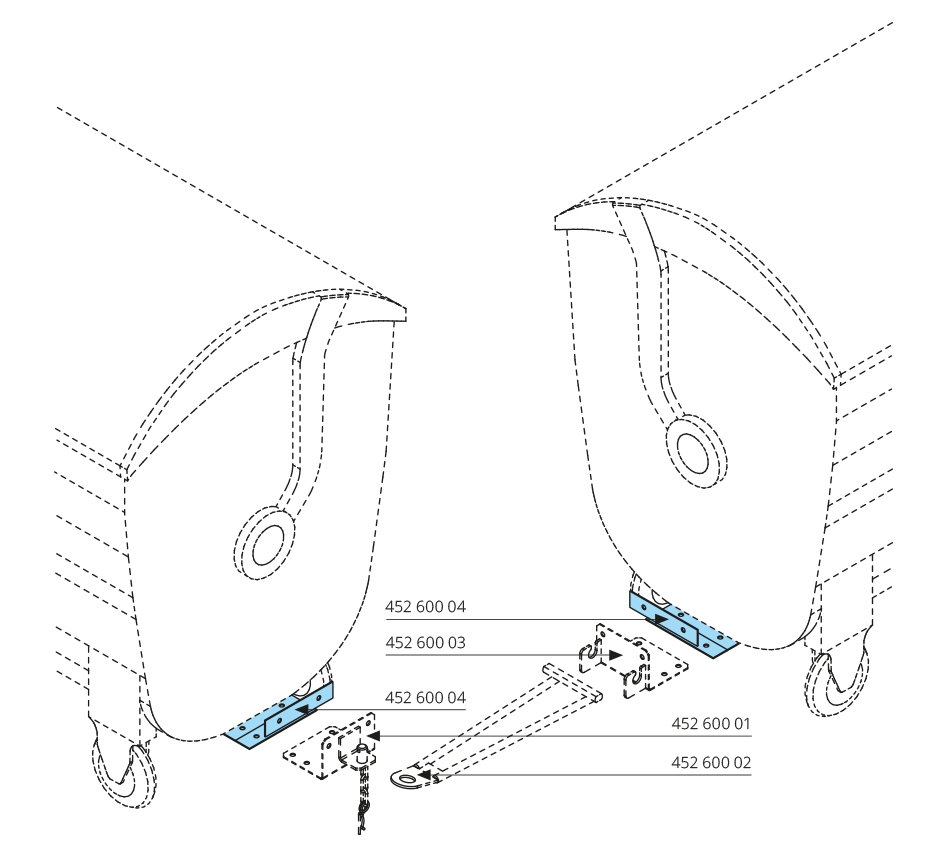 452 600 04
452 600 03
452 600 04
452 600 01
452 600 02