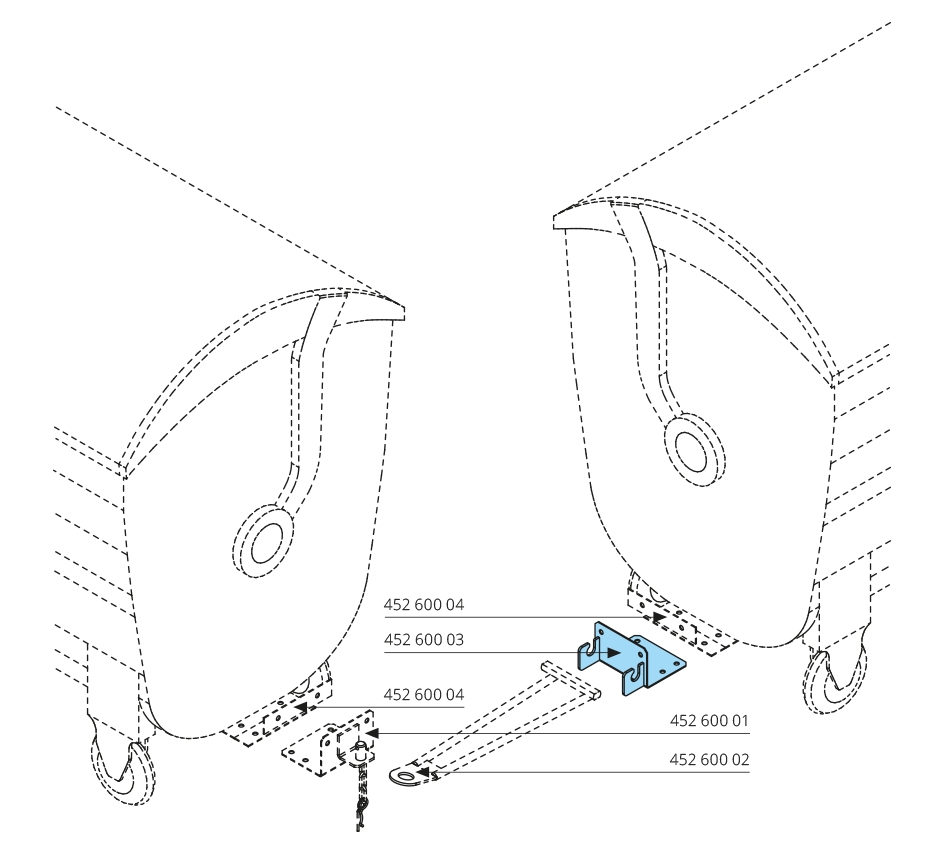 452 600 04
452 600 03
452 600 04
452 600 01
452 600 02