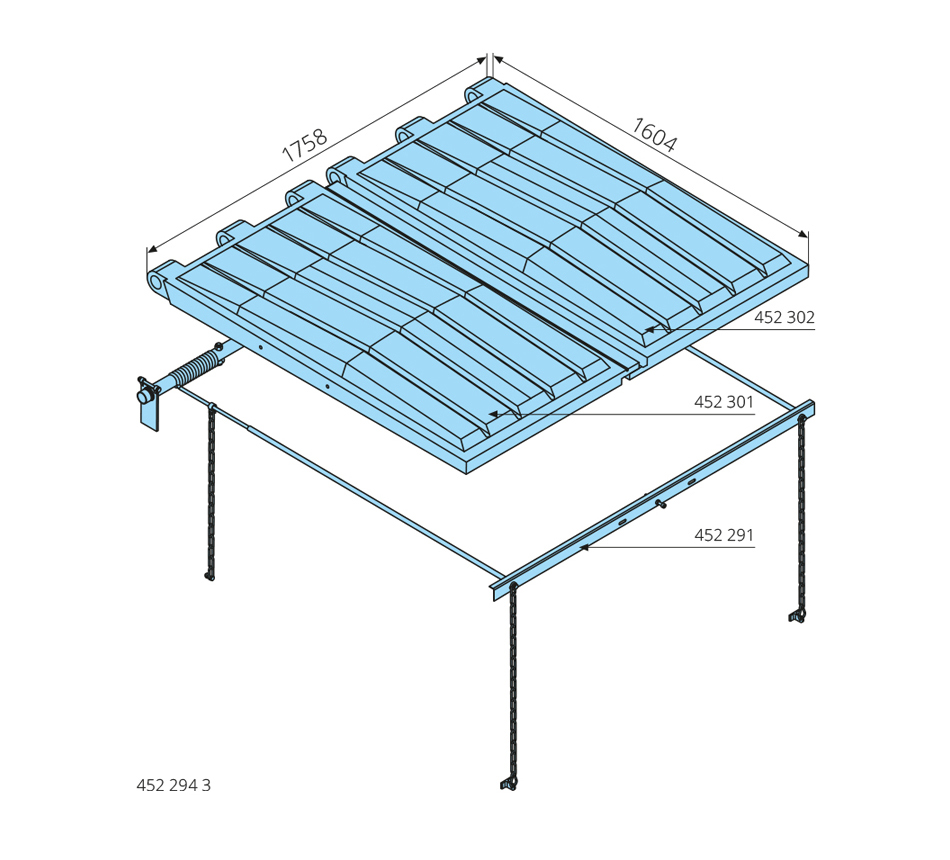 1758
1604
452 302
452 301
452 291
452 294 3