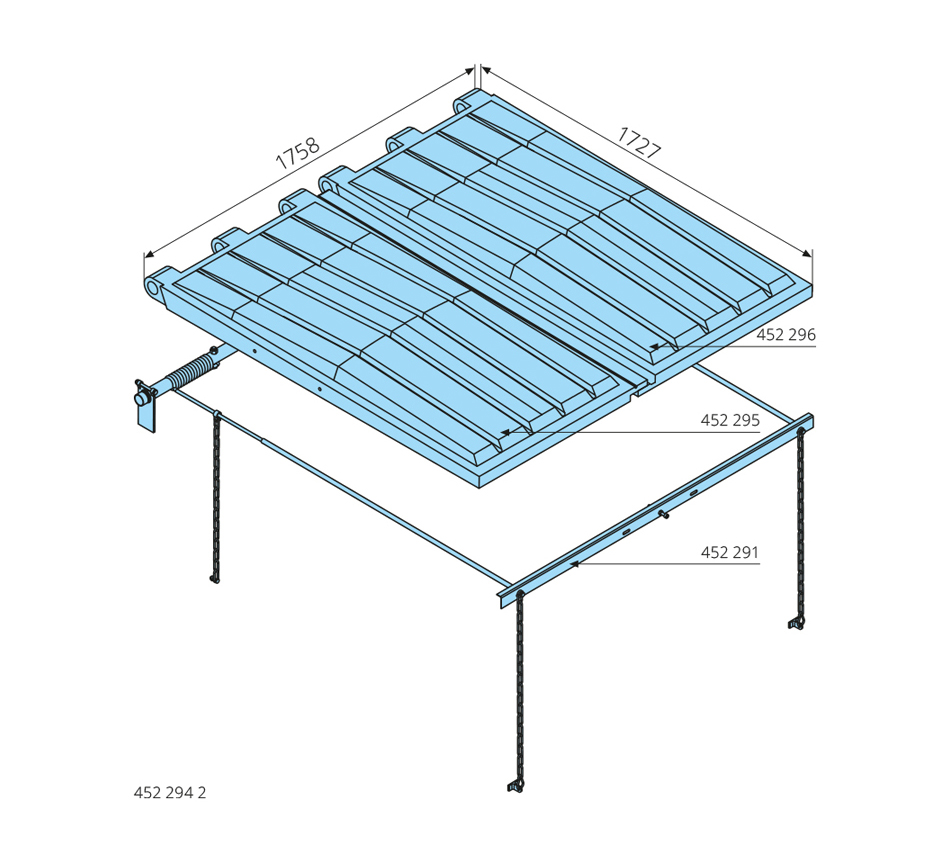 1758

1727

452 296

452 295

452 291

452 294 2