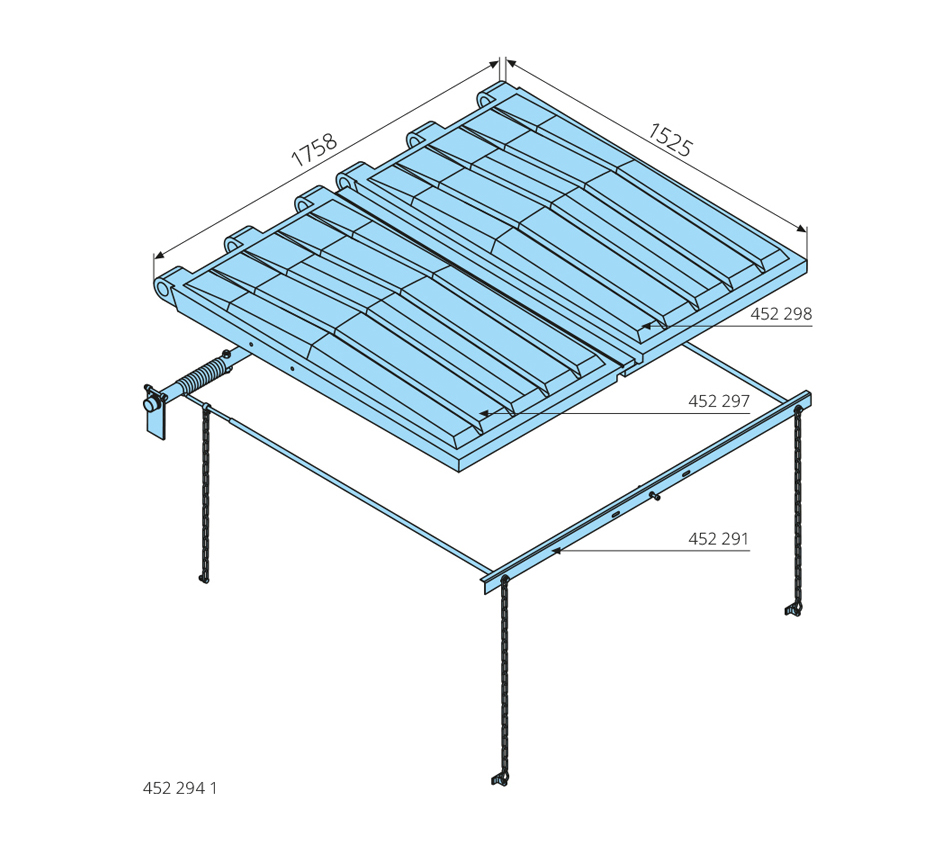 1758

1525

452 298

452 297

452 291

452 294 1