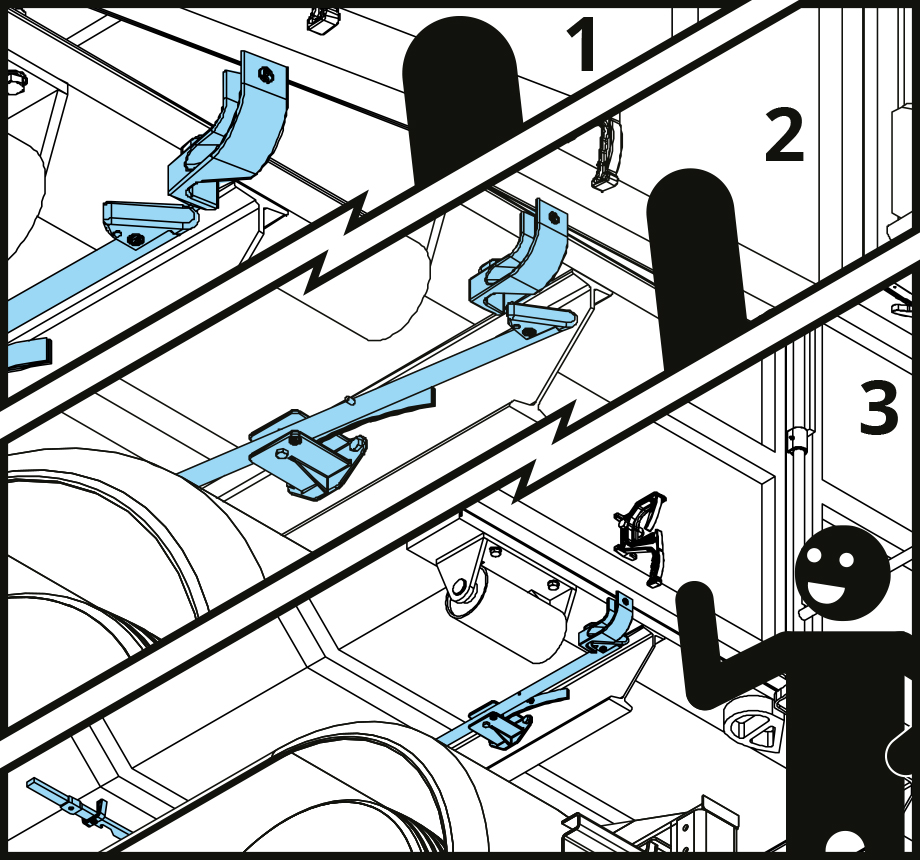 1

2

3